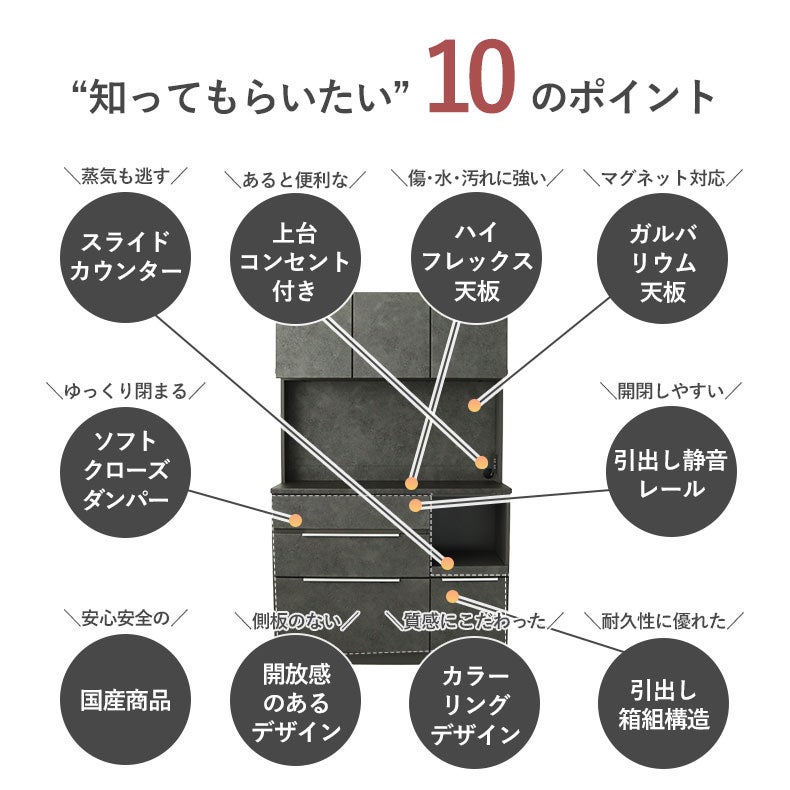 “知ってもらいたい” 10 のポイント

＼蒸気も逃す／
スライドカウンター

＼あると便利な／
上台コンセント付き

＼傷･水･汚れに強い／
ハイフレックス天板

＼マグネット対応／
ガルバリウム天板

＼ゆっくり閉まる／
ソフトクローズダンパー

＼開閉しやすい／
引出し静音レール

＼安心安全の／
国産商品

＼側板のない／
開放感のあるデザイン

＼質感にこだわった／
カラーリングデザイン

＼耐久性に優れた／
引出し箱組構造