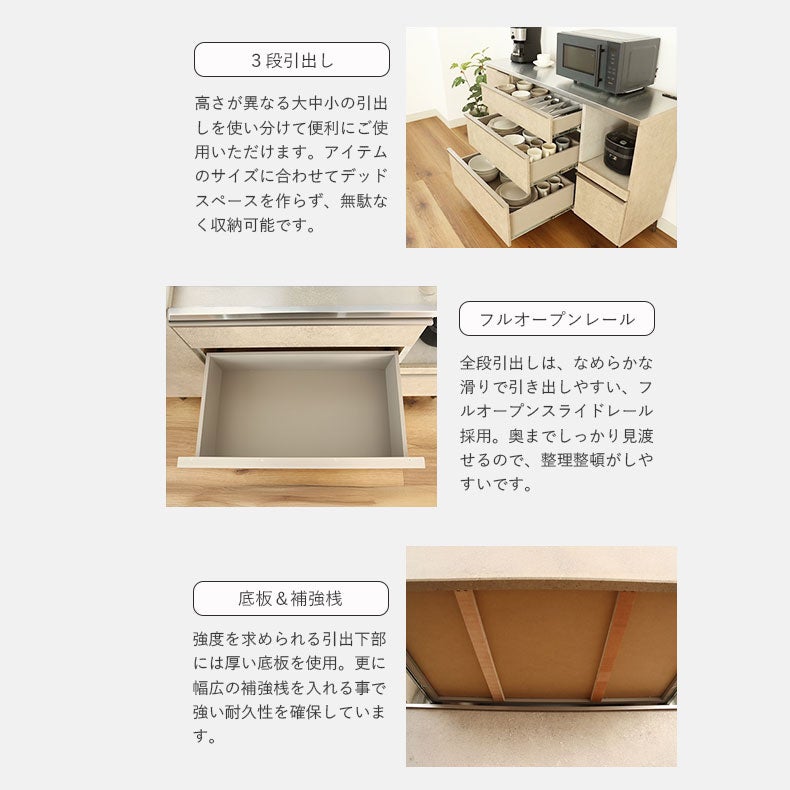 3段引出し

高さが異なる大中小の引出しを使い分けて便利にご使用いただけます。アイテムのサイズに合わせてデッドスペースを作らず、無駄なく収納可能です。

フルオープンレール

全段引出しは、なめらかな滑りで引き出しやすい、フルオープンスライドレール採用。奥までしっかり見渡せるので、整理整頓がしやすいです。

底板＆補強桟

強度を求められる引出下部には厚い底板を使用。更に幅広の補強桟を入れる事で強い耐久性を確保しています。