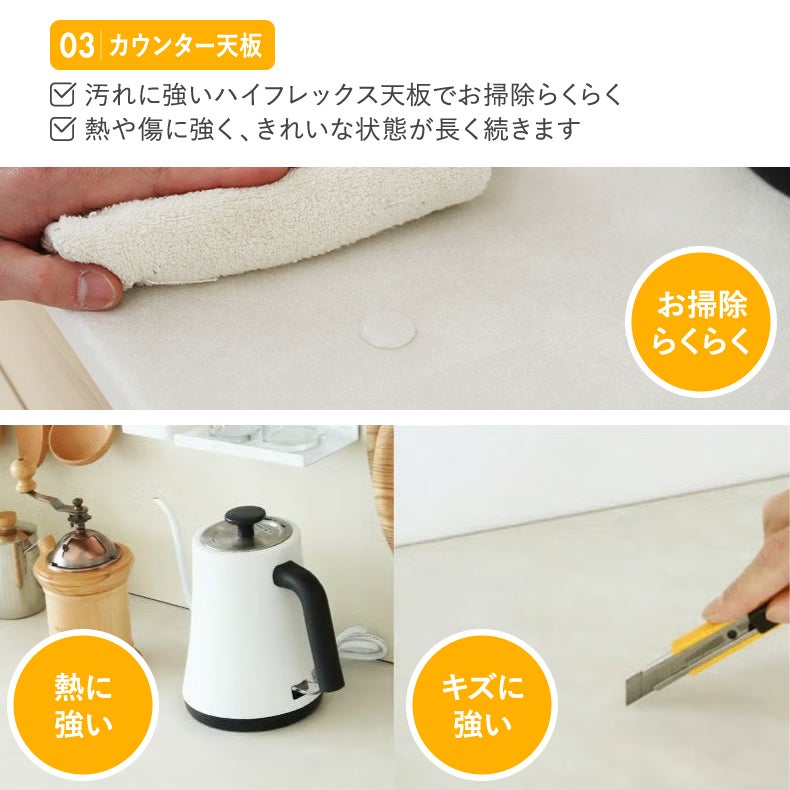 03 カウンター天板

☑ 汚れに強いハイフレックス天板でお掃除らくらく
☑ 熱や傷に強く、きれいな状態が長く続きます

お掃除らくらく

熱に強い

キズに強い