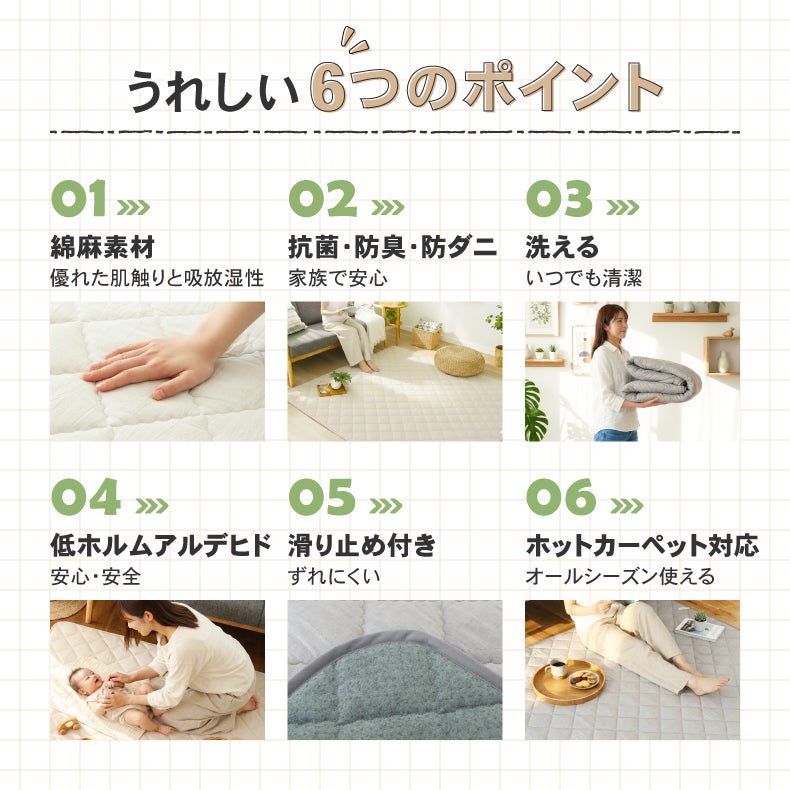 うれしい6つのポイント

01
綿麻素材
優れた肌触りと吸放湿性

02
抗菌・防臭・防ダニ
家族で安心

03
洗える
いつでも清潔

04
低ホルムアルデヒド
安心・安全

05
滑り止め付き
ずれにくい

06
ホットカーペット対応
オールシーズン使える