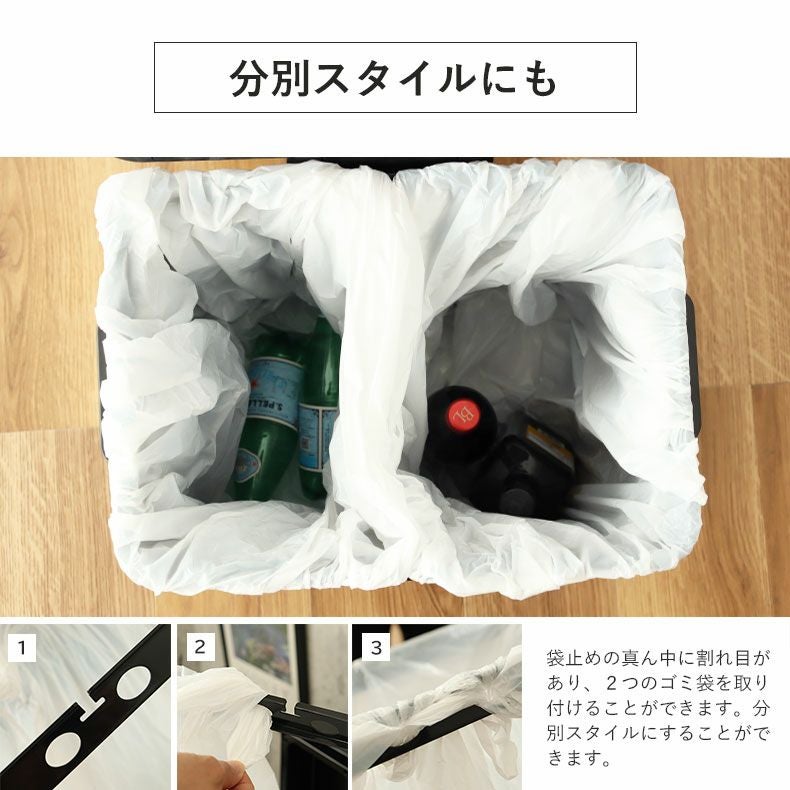 分別スタイルにも

S.PELLE

BL

1

2

3

袋止めの真ん中に割れ目があり、2つのゴミ袋を取り付けることができます。分別スタイルにすることができます。