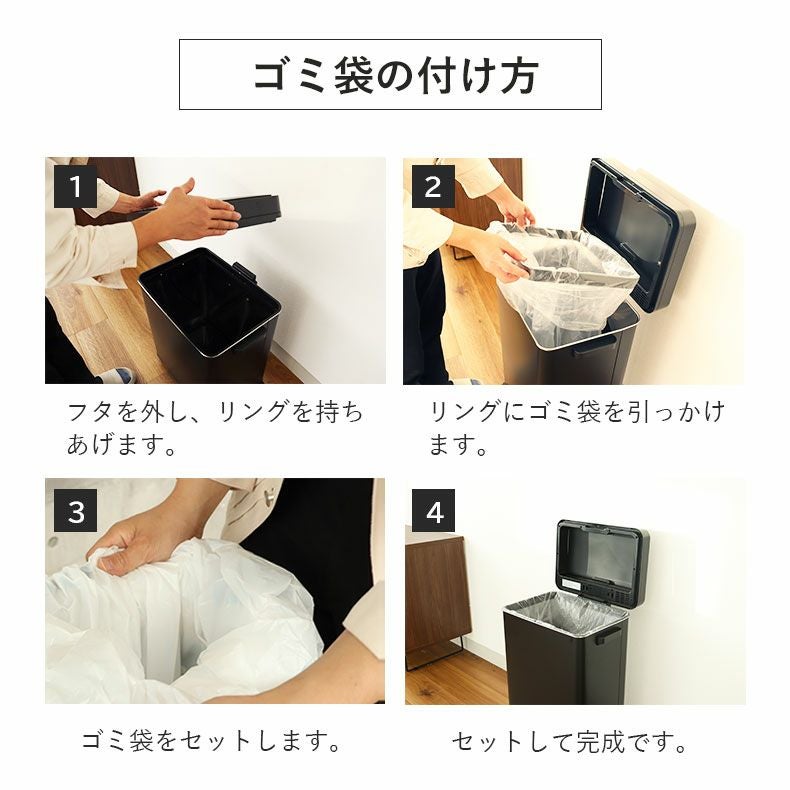 ゴミ袋の付け方

1

フタを外し、リングを持ちあげます。

2

リングにゴミ袋を引っかけます。

3

ゴミ袋をセットします。

4

セットして完成です。