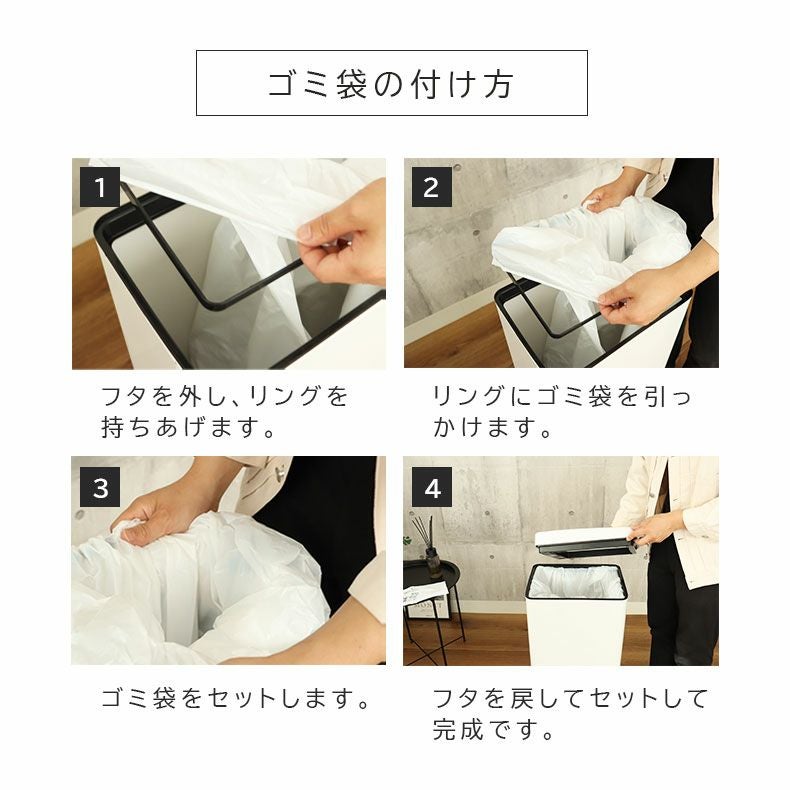 ゴミ袋の付け方

1

フタを外し、リングを持ちあげます。

2

リングにゴミ袋を引っかけます。

3

ゴミ袋をセットします。

4

フタを戻してセットして完成です。