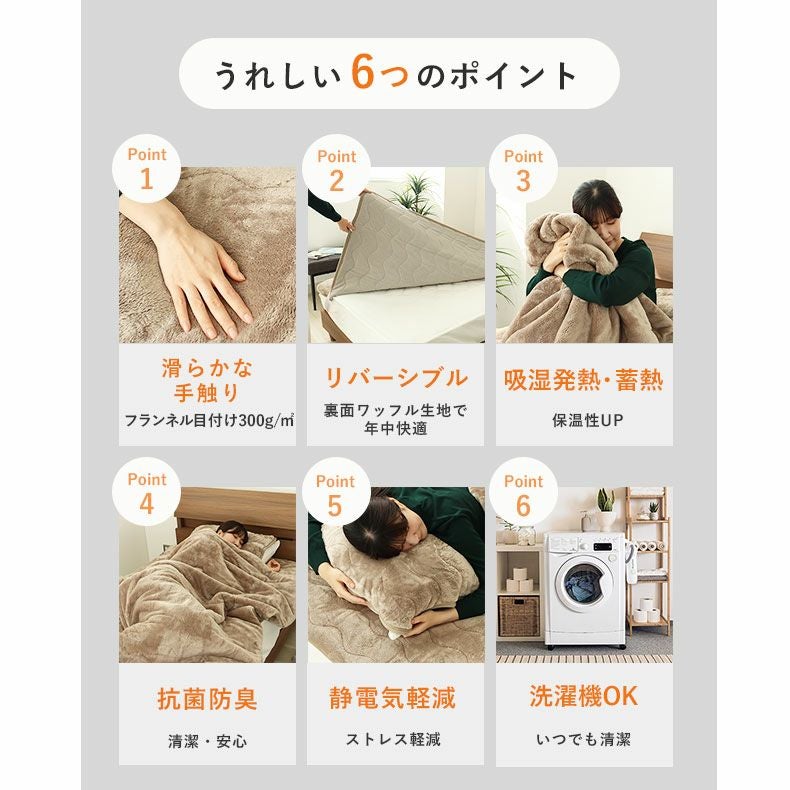 うれしい6つのポイント

Point 1

滑らかな手触り

フランネル目付け300g/㎡

Point 2

リバーシブル

裏面ワッフル生地で年中快適

Point 3

吸湿発熱・蓄熱

保温性UP

Point 4

抗菌防臭

清潔・安心

Point 5

静電気軽減

ストレス軽減

Point 6

洗濯機OK

いつでも清潔