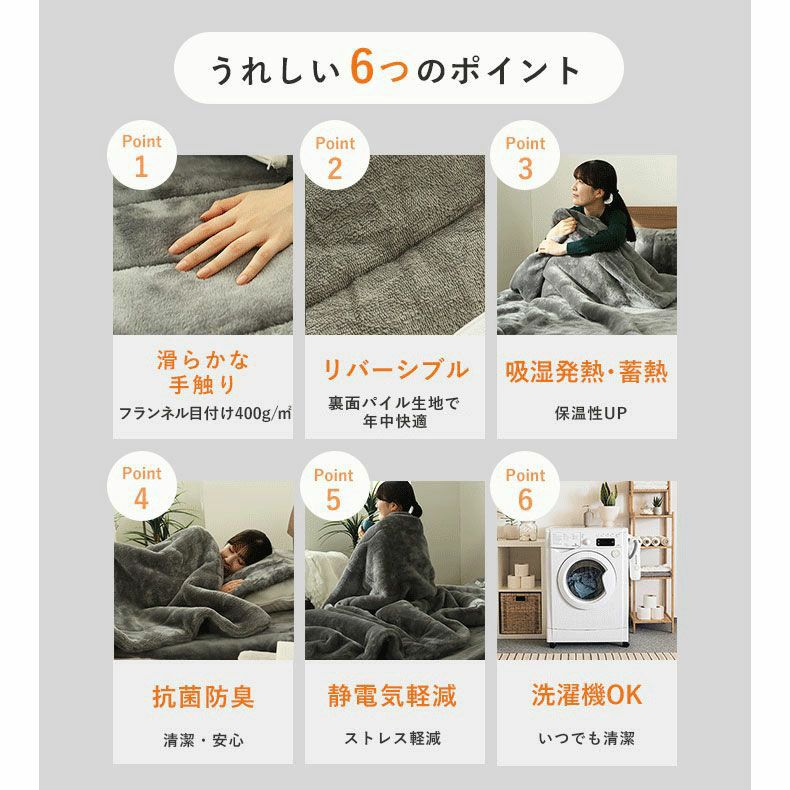 うれしい6つのポイント

Point 1

滑らかな手触り

フランネル目付け400g/㎡

Point 2

リバーシブル

裏面パイル生地で年中快適

Point 3

吸湿発熱・蓄熱

保温性UP

Point 4

抗菌防臭

清潔・安心

Point 5

静電気軽減

ストレス軽減

Point 6

洗濯機OK

いつでも清潔