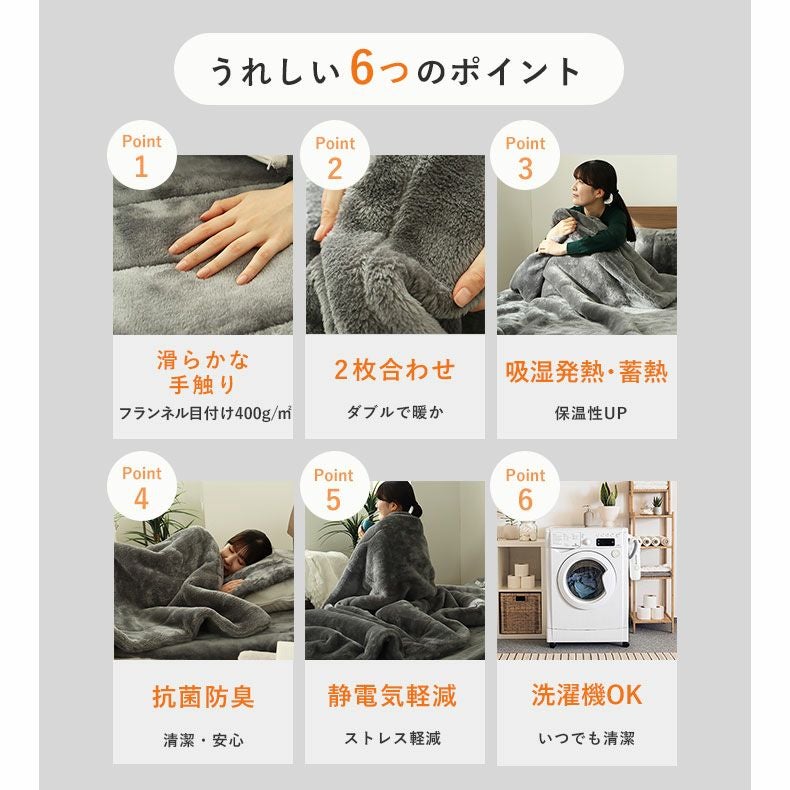 うれしい6つのポイント

Point 1

滑らかな手触り

フランネル目付け400g/㎡

Point 2

2枚合わせ

ダブルで暖か

Point 3

吸湿発熱・蓄熱

保温性UP

Point 4

抗菌防臭

清潔・安心

Point 5

静電気軽減

ストレス軽減

Point 6

洗濯機OK

いつでも清潔