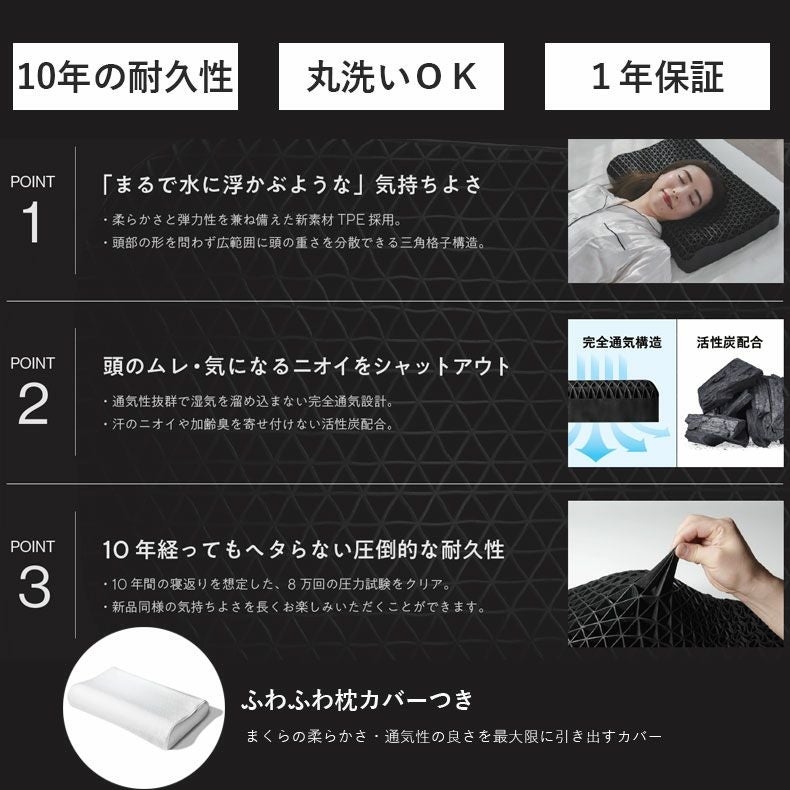 10年の耐久性

丸洗いＯＫ

１年保証

POINT
1

「まるで水に浮かぶような」気持ちよさ

・柔らかさと弾力性を兼ね備えた新素材 TPE 採用。
・頭部の形を問わず広範囲に頭の重さを分散できる三角格子構造。

POINT
2

頭のムレ・気になるニオイをシャットアウト

・通気性抜群で湿気を溜め込まない完全通気設計。
・汗のニオイや加齢臭を寄せ付けない活性炭配合。

完全通気構造

活性炭配合

POINT
3

10 年経ってもヘタらない圧倒的な耐久性

・10 年間の寝返りを想定した、8 万回の圧力試験をクリア。
・新品同様の気持ちよさを長くお楽しみいただくことができます。

ふわふわ枕カバーつき

まくらの柔らかさ・通気性の良さを最大限に引き出すカバー