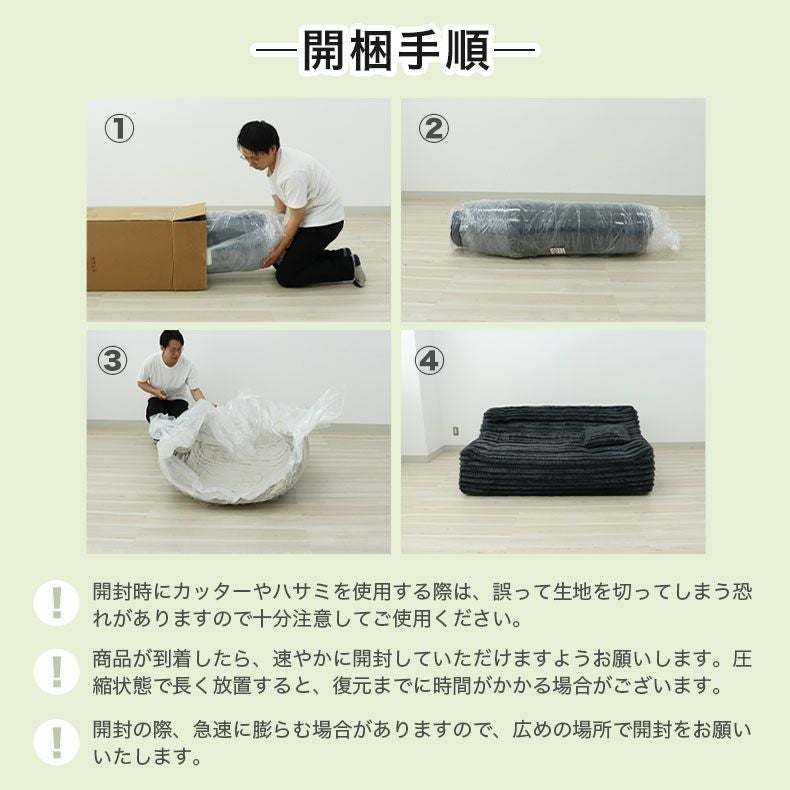 —開梱手順—

①

②

③

④

!
開封時にカッターやハサミを使用する際は、誤って生地を切ってしまう恐れがありますので十分注意してご使用ください。

!
商品が到着したら、速やかに開封していただけますようお願いします。圧縮状態で長く放置すると、復元までに時間がかかる場合がございます。

!
開封の際、急速に膨らむ場合がありますので、広めの場所で開封をお願いいたします。