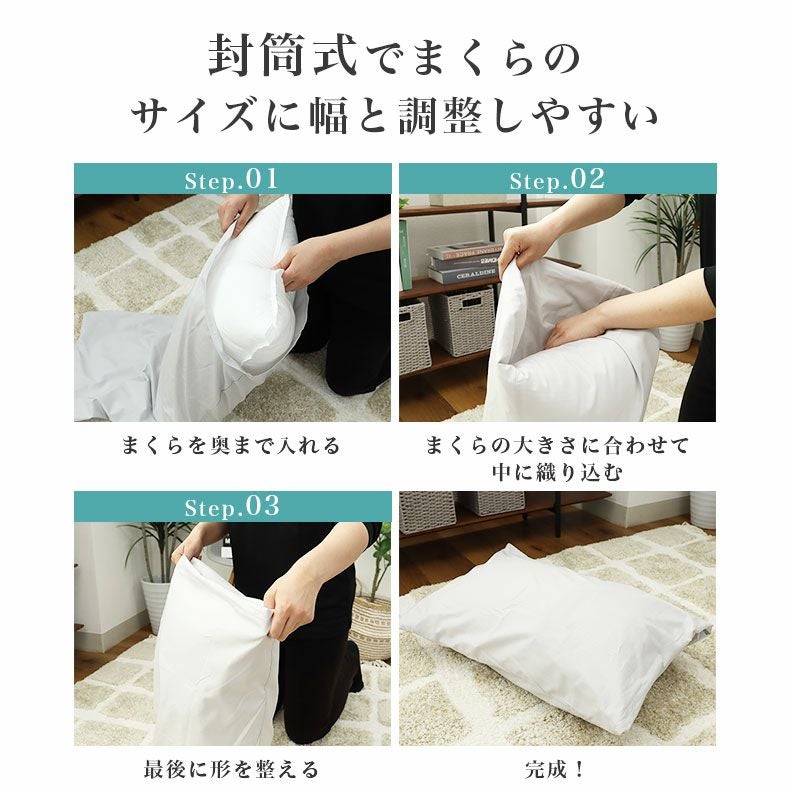 封筒式でまくらの
サイズに幅と調整しやすい

Step.01

まくらを奥まで入れる

Step.02

CERALDINE

まくらの大きさに合わせて
中に織り込む

Step.03

最後に形を整える

完成！