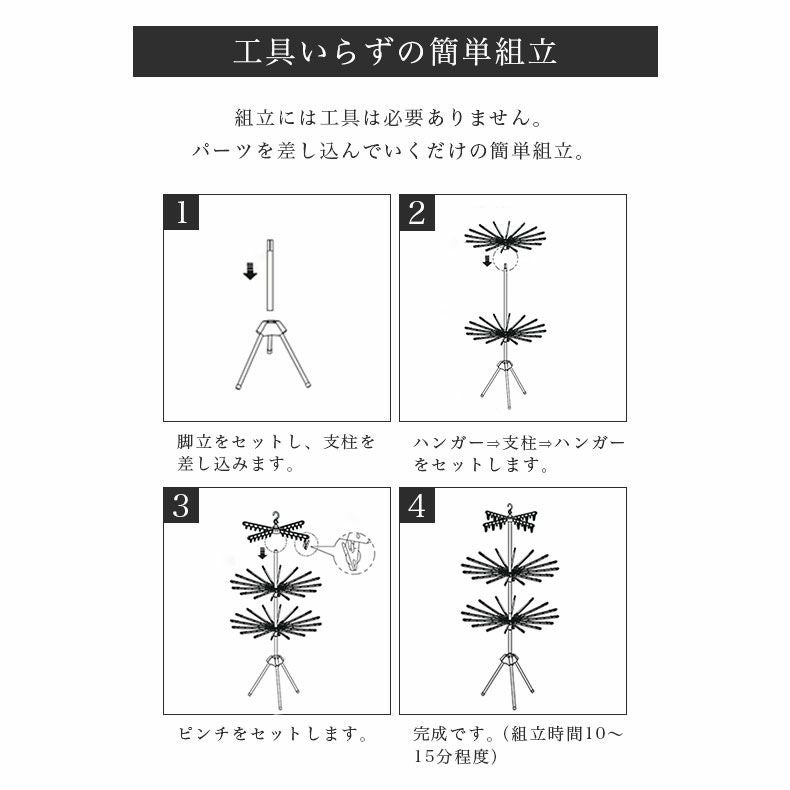 工具いらずの簡単組立

組立には工具は必要ありません。
パーツを差し込んでいくだけの簡単組立。

1

脚立をセットし、支柱を差し込みます。

2

ハンガー⇒支柱⇒ハンガーをセットします。

3

ピンチをセットします。

4

完成です。(組立時間10～15分程度)