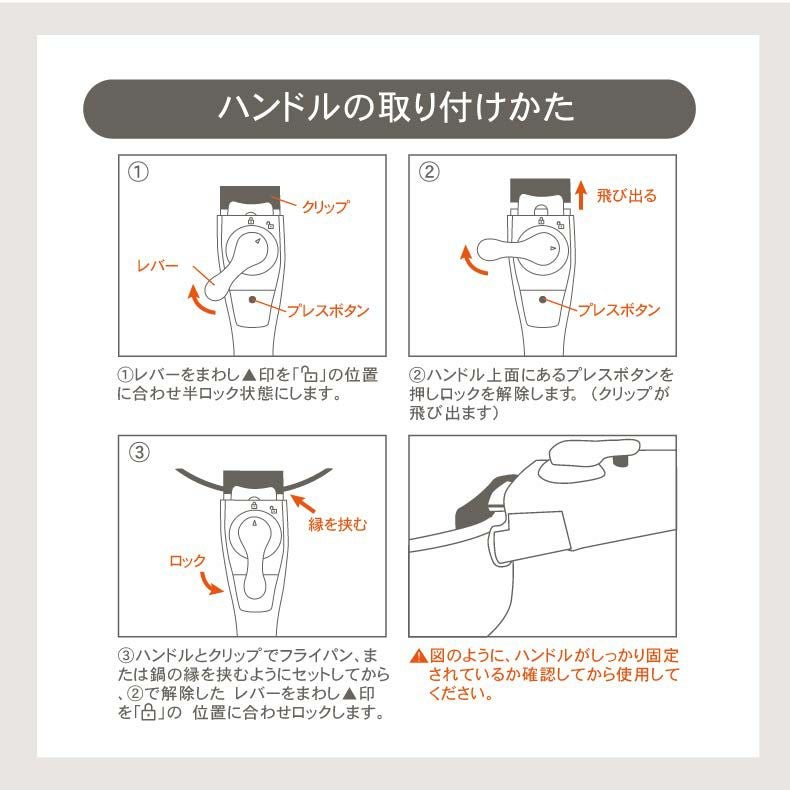 ハンドルの取り付けかた

①

クリップ

レバー

プレスボタン

①レバーをまわし▲印を「🔓」の位置に合わせ半ロック状態にします。

②

飛び出る

プレスボタン

②ハンドル上面にあるプレスボタンを押しロックを解除します。（クリップが飛び出ます）

③

縁を挟む

ロック

③ハンドルとクリップでフライパン、または鍋の縁を挟むようにセットしてから、②で解除した レバーをまわし▲印を「🔒」の 位置に合わせロックします。

▲図のように、ハンドルがしっかり固定されているか確認してから使用してください。