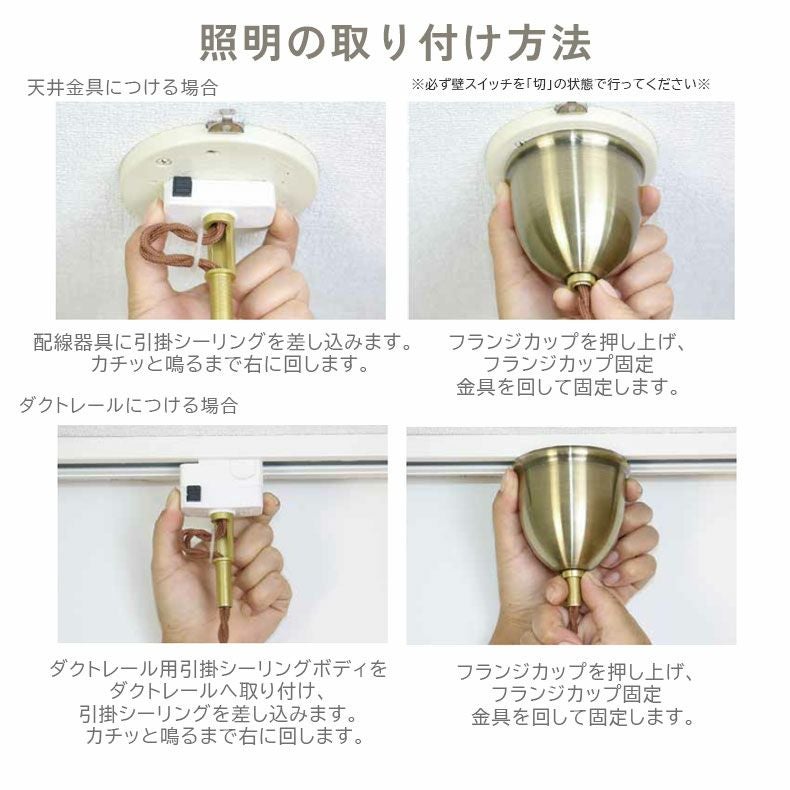 照明の取り付け方法

天井金具につける場合

※必ず壁スイッチを「切」の状態で行ってください※

配線器具に引掛シーリングを差し込みます。カチッと鳴るまで右に回します。

フランジカップを押し上げ、フランジカップ固定金具を回して固定します。

ダクトレールにつける場合

ダクトレール用引掛シーリングボディをダクトレールへ取り付け、引掛シーリングを差し込みます。カチッと鳴るまで右に回します。

フランジカップを押し上げ、フランジカップ固定金具を回して固定します。