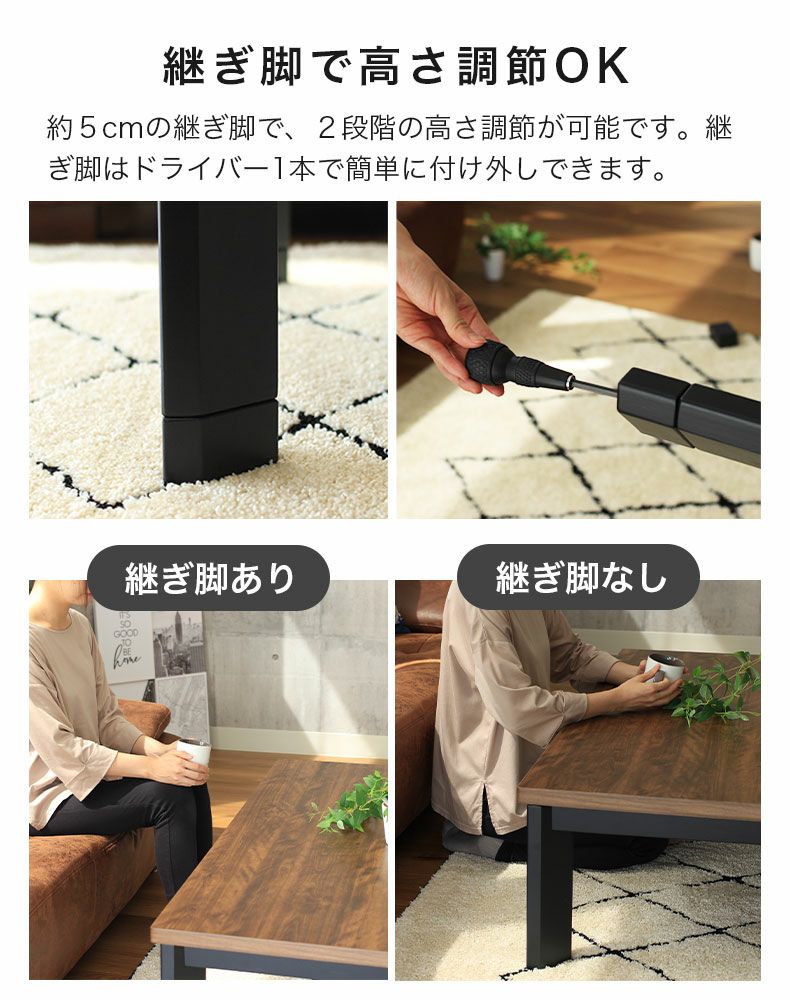 継ぎ脚で高さ調節OK

約５cmの継ぎ脚で、２段階の高さ調節が可能です。継ぎ脚はドライバー1本で簡単に付け外しできます。

継ぎ脚あり

IT'S SO GOOD TO BE home

継ぎ脚なし