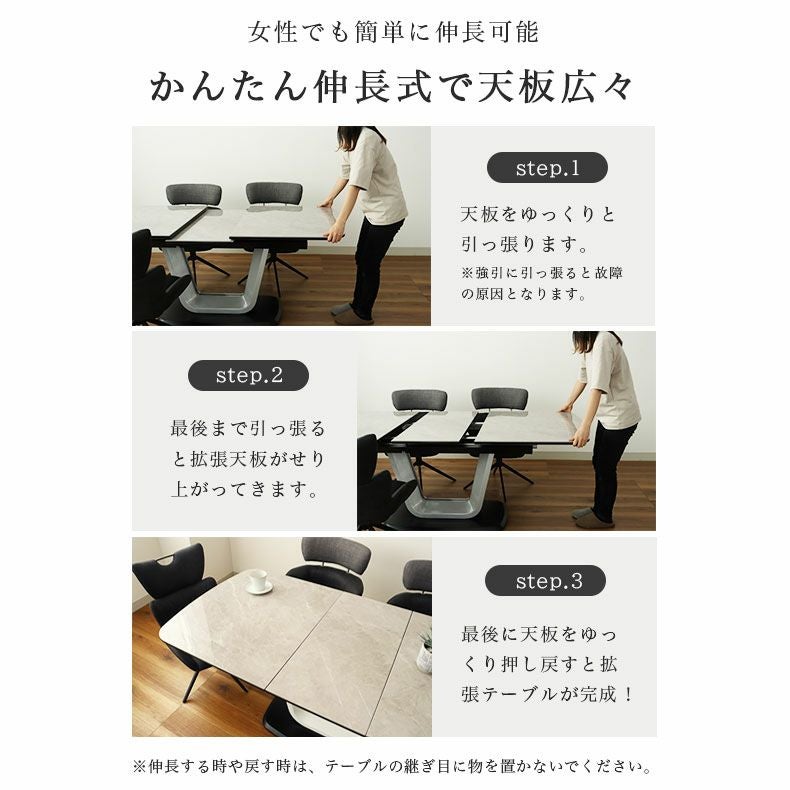 女性でも簡単に伸長可能

かんたん伸長式で天板広々

step.1

天板をゆっくりと引っ張ります。

※強引に引っ張ると故障の原因となります。

step.2

最後まで引っ張ると拡張天板がせり上がってきます。

step.3

最後に天板をゆっくり押し戻すと拡張テーブルが完成！

※伸長する時や戻す時は、テーブルの継ぎ目に物を置かないでください。