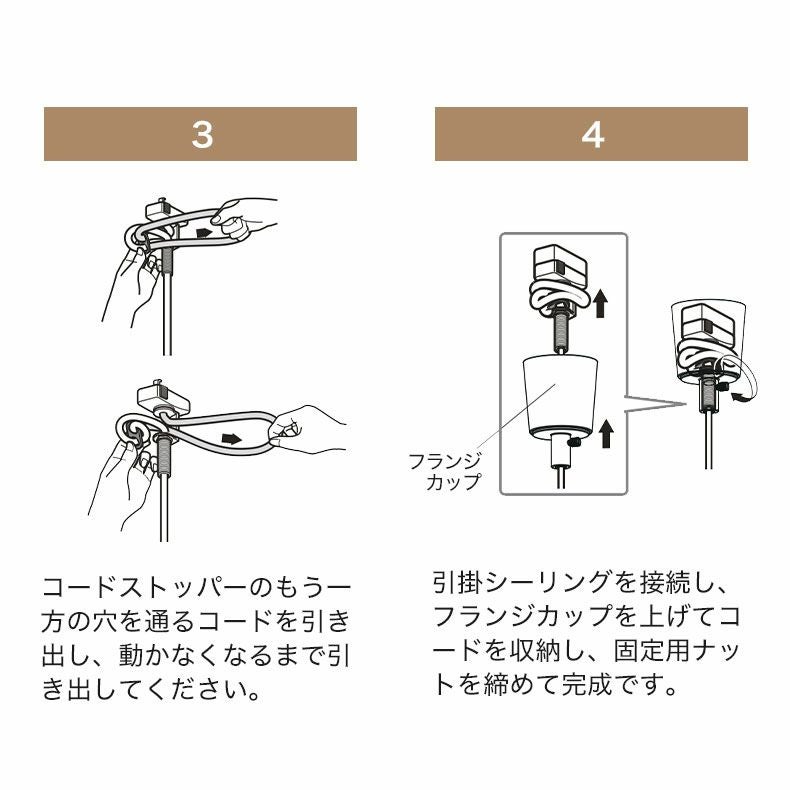 3

コードストッパーのもう一方の穴を通るコードを引き出し、動かなくなるまで引き出してください。

4

フランジカップ

引掛シーリングを接続し、フランジカップを上げてコードを収納し、固定用ナットを締めて完成です。