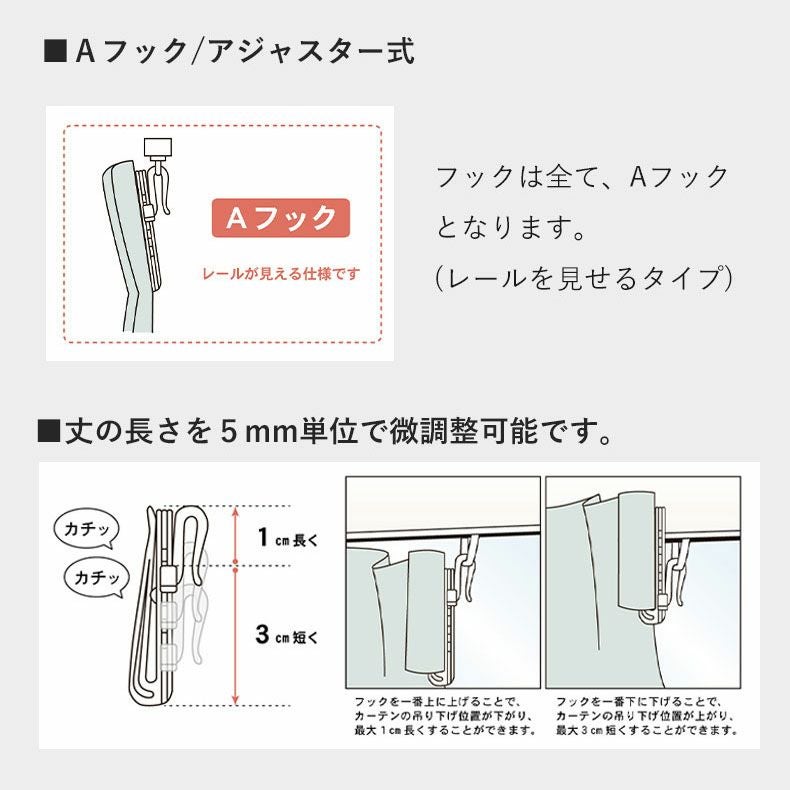 ■Aフック/アジャスター式

Aフック

レールが見える仕様です

フックは全て、Aフックとなります。
(レールを見せるタイプ)

■丈の長さを5mm単位で微調整可能です。

カチッ

カチッ

1cm長く

3cm短く

フックを一番上に上げることで、カーテンの吊り下げ位置が下がり、最大1cm長くすることができます。

フックを一番下に下げることで、カーテンの吊り下げ位置が上がり、最大3cm短くすることができます。