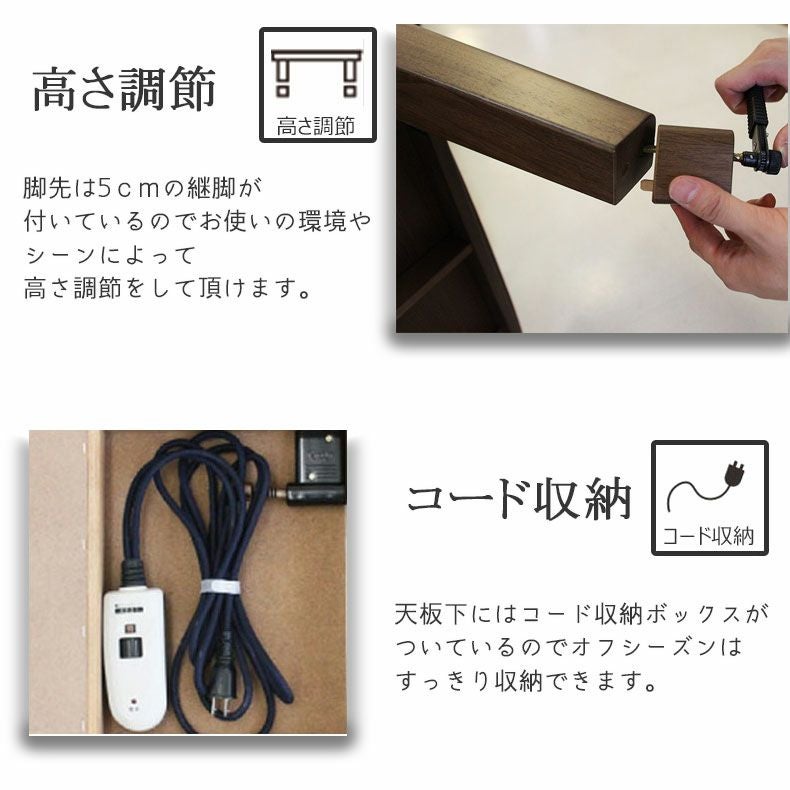 高さ調節

高さ調節

脚先は5cmの継脚が付いているのでお使いの環境やシーンによって高さ調節をして頂けます。

コード収納

コード収納

天板下にはコード収納ボックスがついているのでオフシーズンはすっきり収納できます。