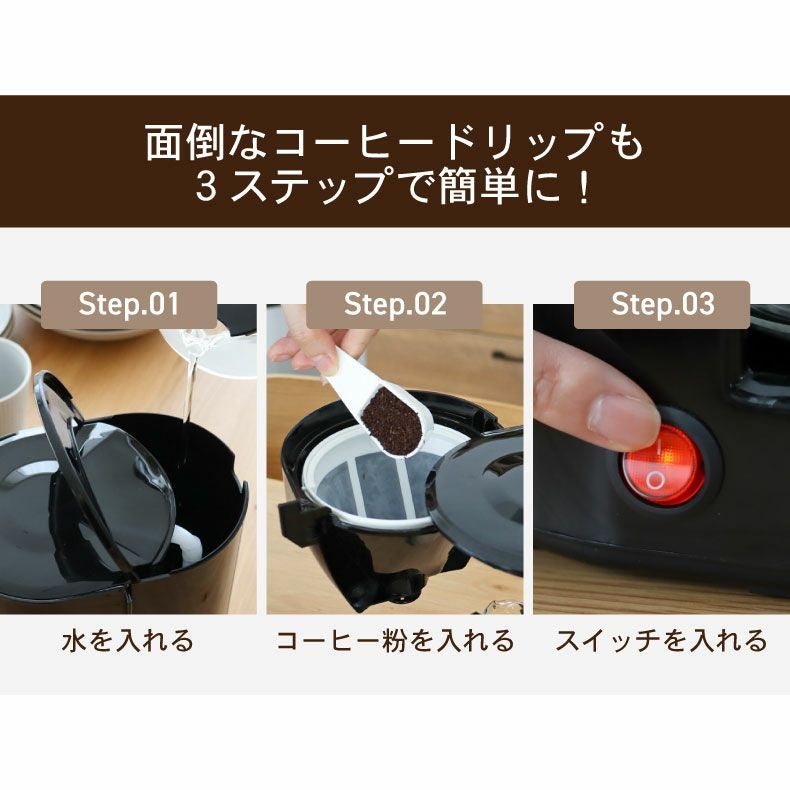 面倒なコーヒードリップも
3ステップで簡単に！

Step.01

水を入れる

Step.02

コーヒー粉を入れる

Step.03

スイッチを入れる