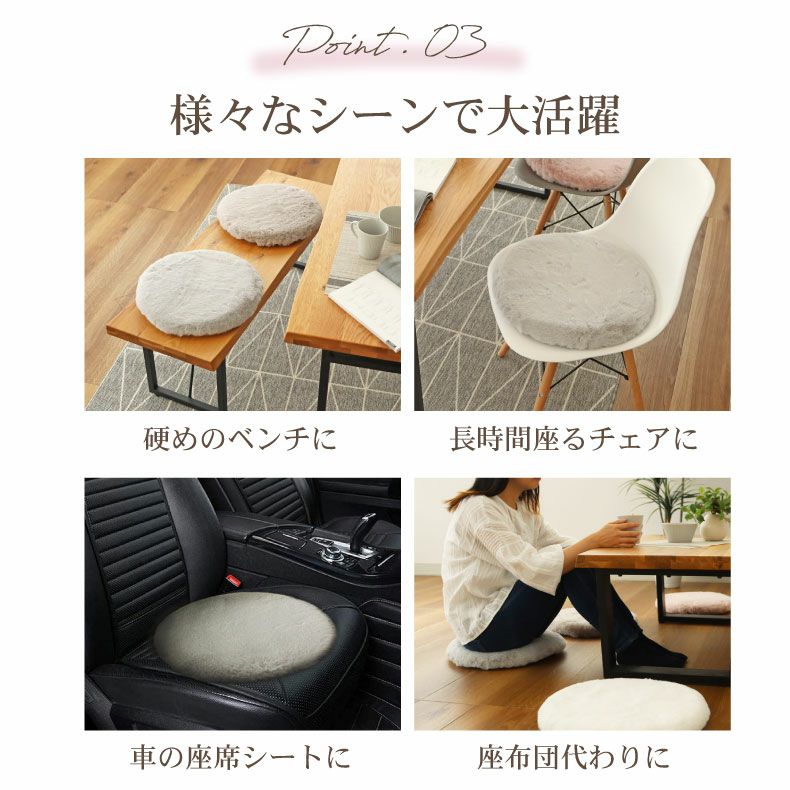 Point. 03

様々なシーンで大活躍

硬めのベンチに

長時間座るチェアに

車の座席シートに

座布団代わりに