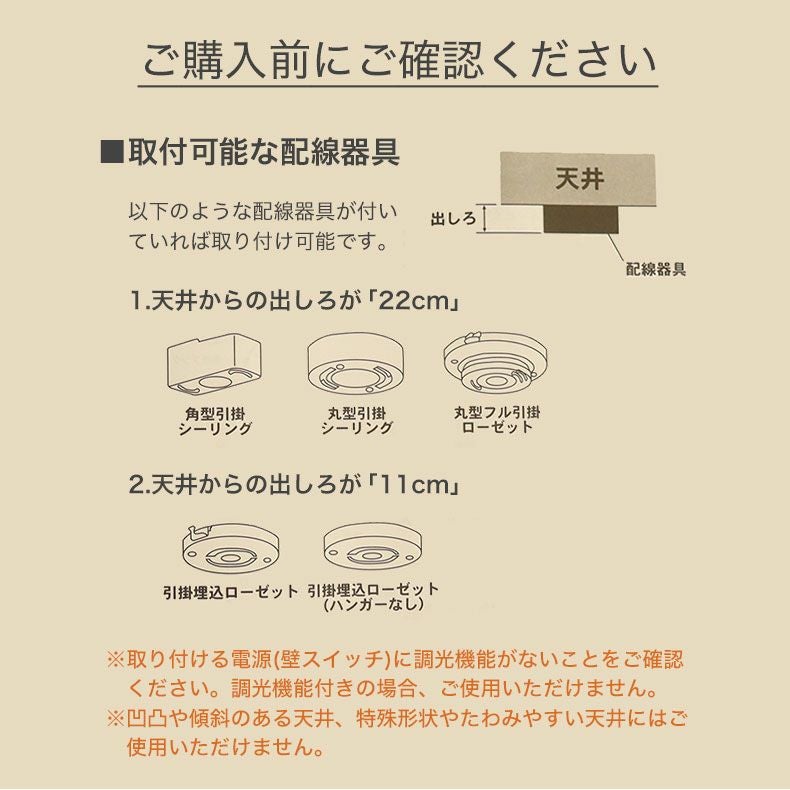 ご購入前にご確認ください

■取付可能な配線器具

以下のような配線器具が付いていれば取り付け可能です。

天井

出しろ

配線器具

1.天井からの出しろが「22cm」

角型引掛シーリング

丸型引掛シーリング

丸型フル引掛ローゼット

2.天井からの出しろが「11cm」

引掛埋込ローゼット

引掛埋込ローゼット(ハンガーなし)

※取り付ける電源(壁スイッチ)に調光機能がないことをご確認ください。調光機能付きの場合、ご使用いただけません。
※凹凸や傾斜のある天井、特殊形状やたわみやすい天井にはご使用いただけません。