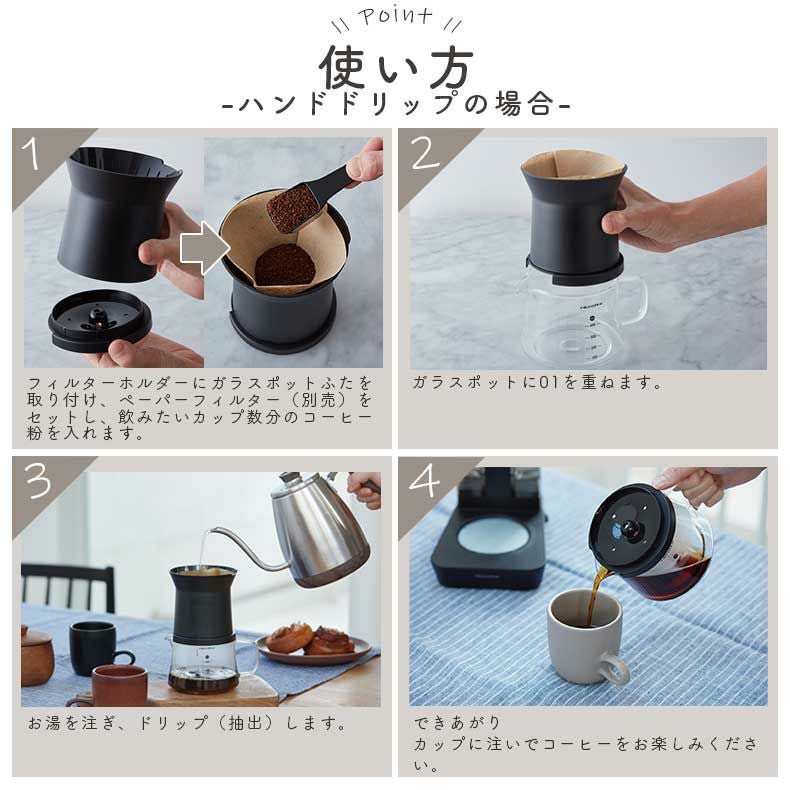 Point

使い方

-ハンドドリップの場合-

1

フィルターホルダーにガラスポットふたを取り付け、ペーパーフィルター（別売）をセットし、飲みたいカップ数分のコーヒー粉を入れます。

2

ガラスポットに01を重ねます。

3

お湯を注ぎ、ドリップ（抽出）します。

4

できあがり
カップに注いでコーヒーをお楽しみください。