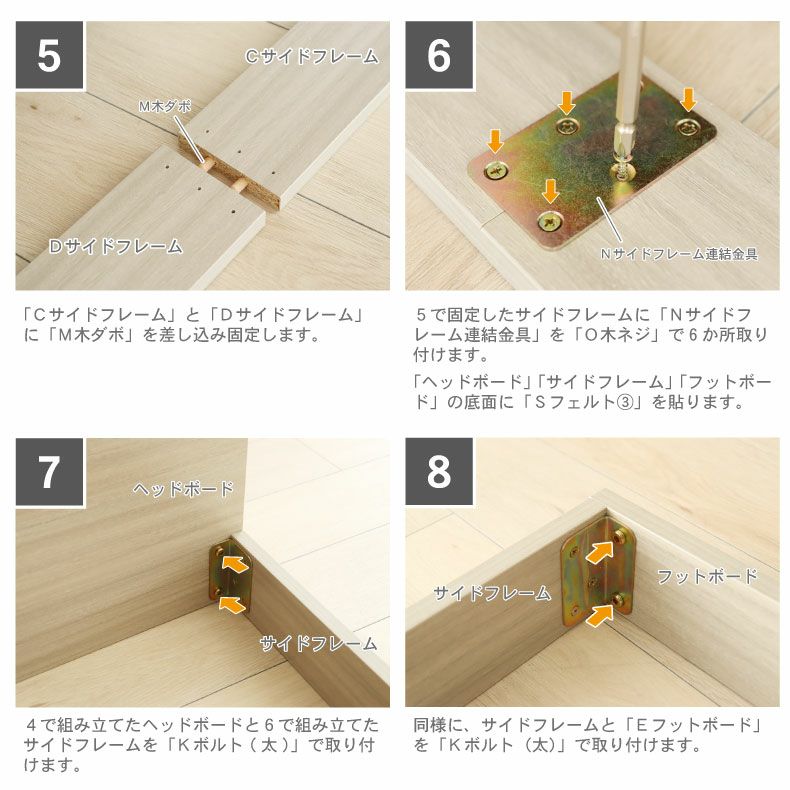 5

Cサイドフレーム

M木ダボ

Dサイドフレーム

「Cサイドフレーム」と「Dサイドフレーム」に「M木ダボ」を差し込み固定します。

6

Nサイドフレーム連結金具

5で固定したサイドフレームに「Nサイドフレーム連結金具」を「O木ネジ」で6か所取り付けます。

「ヘッドボード」「サイドフレーム」「フットボード」の底面に「Sフェルト③」を貼ります。

7

ヘッドボード

サイドフレーム

4で組み立てたヘッドボードと6で組み立てたサイドフレームを「Kボルト（太）」で取り付けます。

8

サイドフレーム

フットボード

同様に、サイドフレームと「Eフットボード」を「Kボルト（太）」で取り付けます。