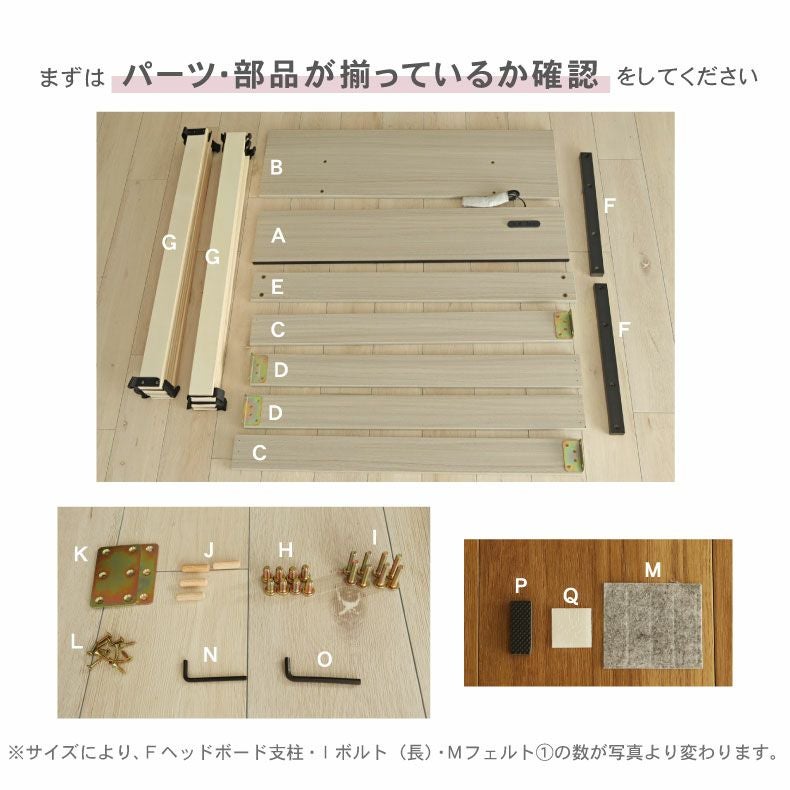 まずは パーツ・部品が揃っているか確認 をしてください

G
G
B
A
E
C
D
D
C
F
F

K
J
H
I
L
N
O

P
Q
M

※サイズにより、F ヘッドボード支柱・I ボルト（長）・Mフェルト①の数が写真より変わります。