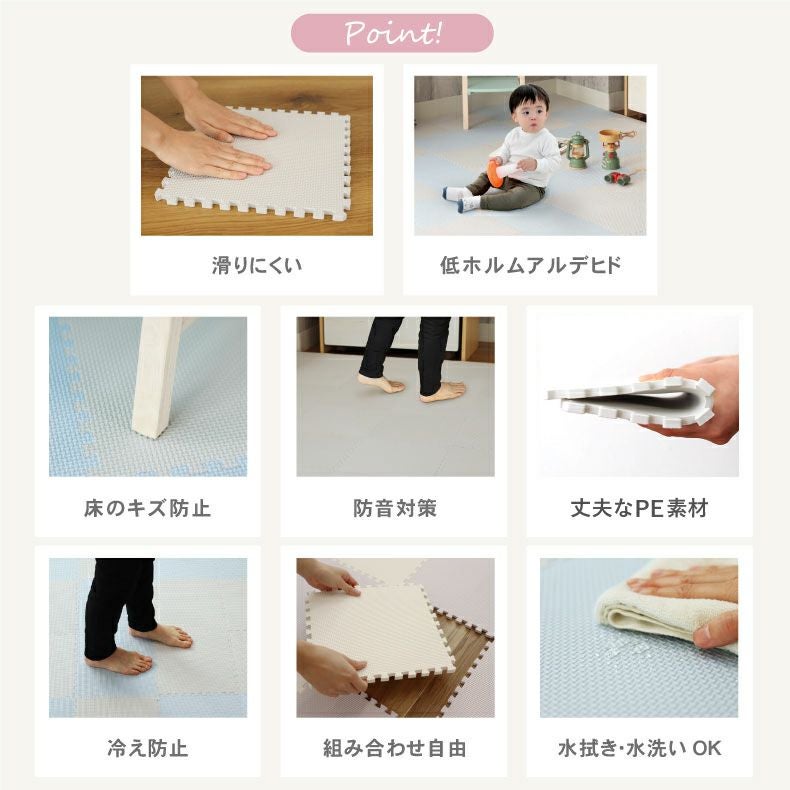 Point!

滑りにくい

低ホルムアルデヒド

床のキズ防止

防音対策

丈夫なPE素材

冷え防止

組み合わせ自由

水拭き･水洗い OK