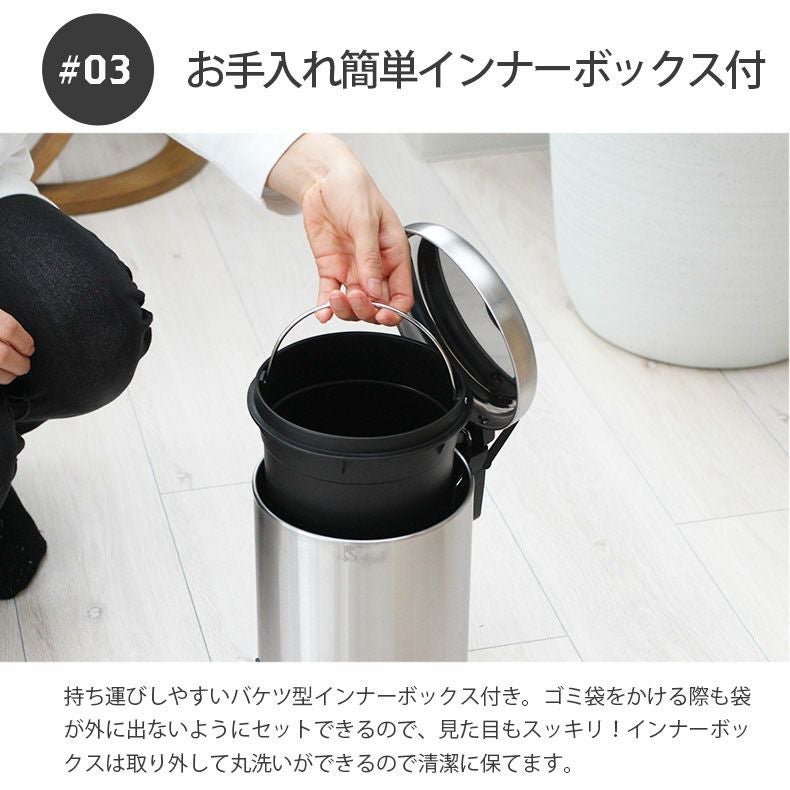 #03 お手入れ簡単インナーボックス付

持ち運びしやすいバケツ型インナーボックス付き。ゴミ袋をかける際も袋が外に出ないようにセットできるので、見た目もスッキリ！インナーボックスは取り外して丸洗いができるので清潔に保てます。