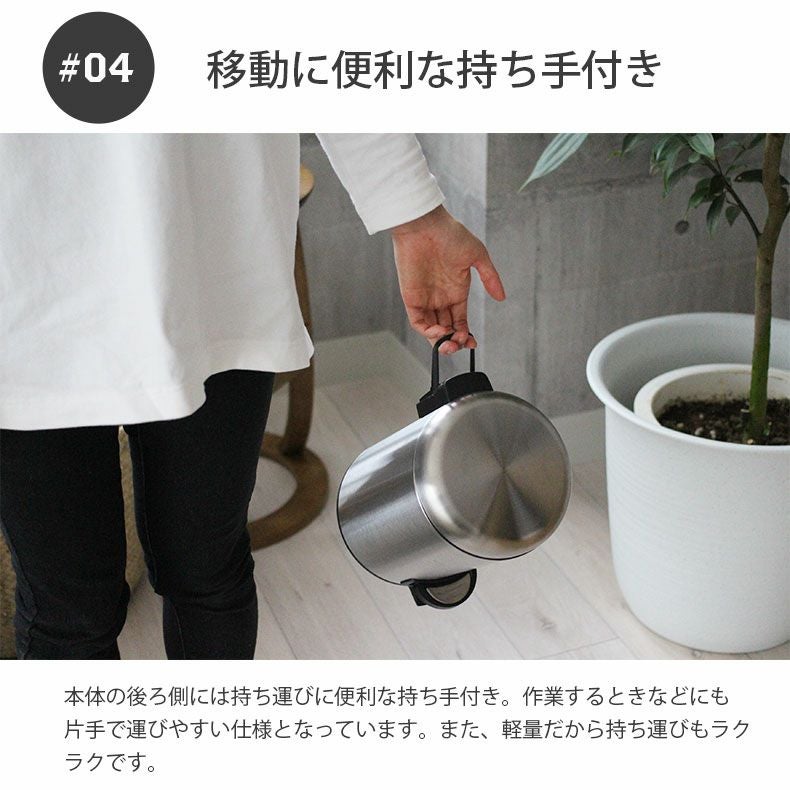 #04 移動に便利な持ち手付き

本体の後ろ側には持ち運びに便利な持ち手付き。作業するときなどにも片手で運びやすい仕様となっています。また、軽量だから持ち運びもラクラクです。