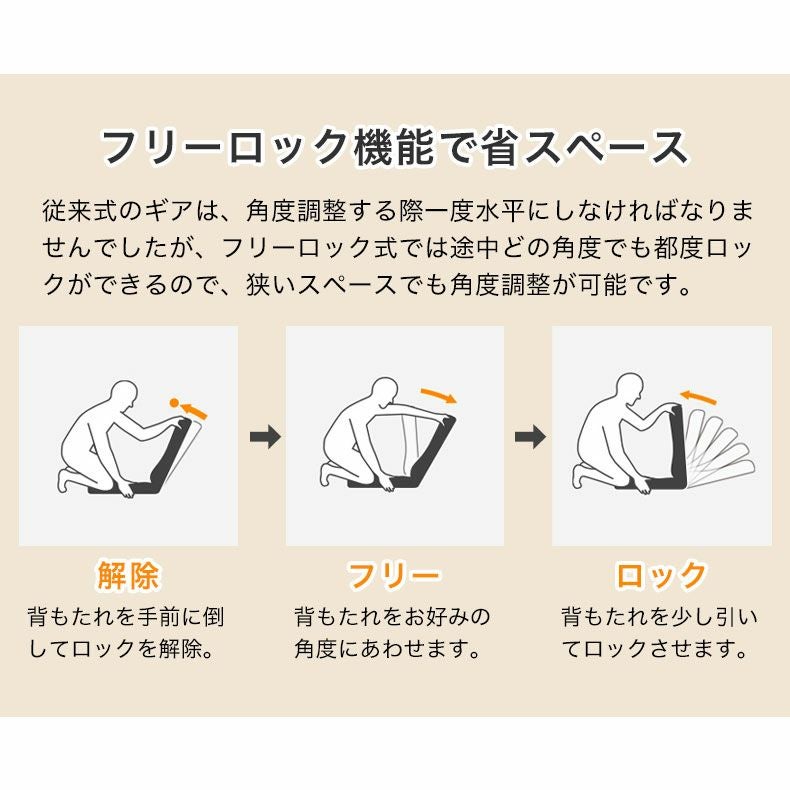 フリーロック機能で省スペース

従来式のギアは、角度調整する際一度水平にしなければなりませんでしたが、フリーロック式では途中どの角度でも都度ロックができるので、狭いスペースでも角度調整が可能です。

解除
背もたれを手前に倒してロックを解除。

フリー
背もたれをお好みの角度にあわせます。

ロック
背もたれを少し引いてロックさせます。