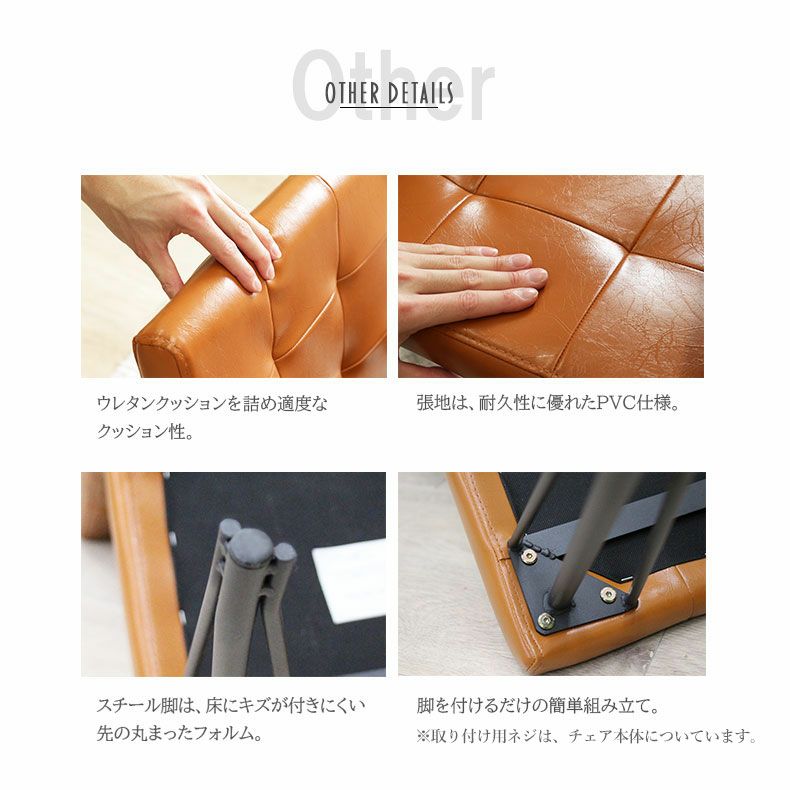 Other
OTHER DETAILS

ウレタンクッションを詰め適度なクッション性。

張地は、耐久性に優れたPVC仕様。

スチール脚は、床にキズが付きにくい先の丸まったフォルム。

脚を付けるだけの簡単組み立て。
※取り付け用ネジは、チェア本体についています。