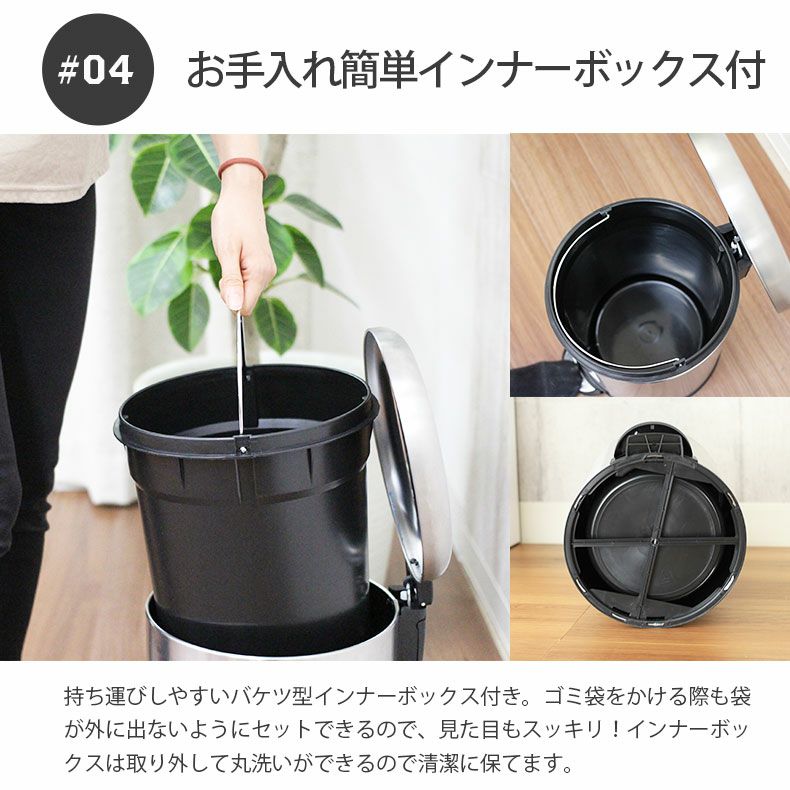 #04 お手入れ簡単インナーボックス付

持ち運びしやすいバケツ型インナーボックス付き。ゴミ袋をかける際も袋が外に出ないようにセットできるので、見た目もスッキリ！インナーボックスは取り外して丸洗いができるので清潔に保てます。