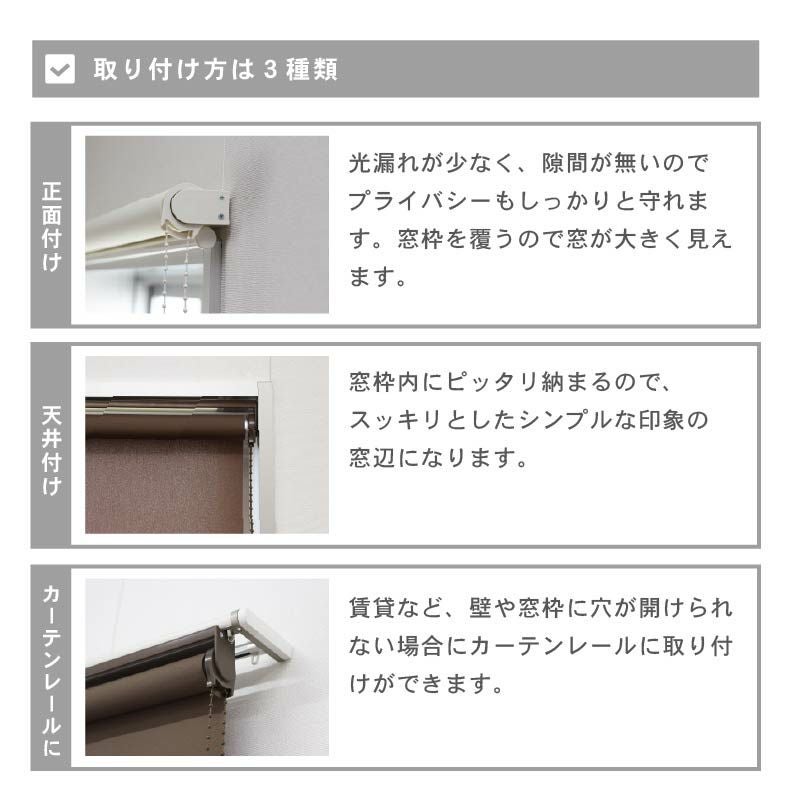 取り付け方は３種類

正面付け

光漏れが少なく、隙間が無いのでプライバシーもしっかりと守れます。窓枠を覆うので窓が大きく見えます。

天井付け

窓枠内にピッタリ納まるので、スッキリとしたシンプルな印象の窓辺になります。

カーテンレールに

賃貸など、壁や窓枠に穴が開けられない場合にカーテンレールに取り付けができます。