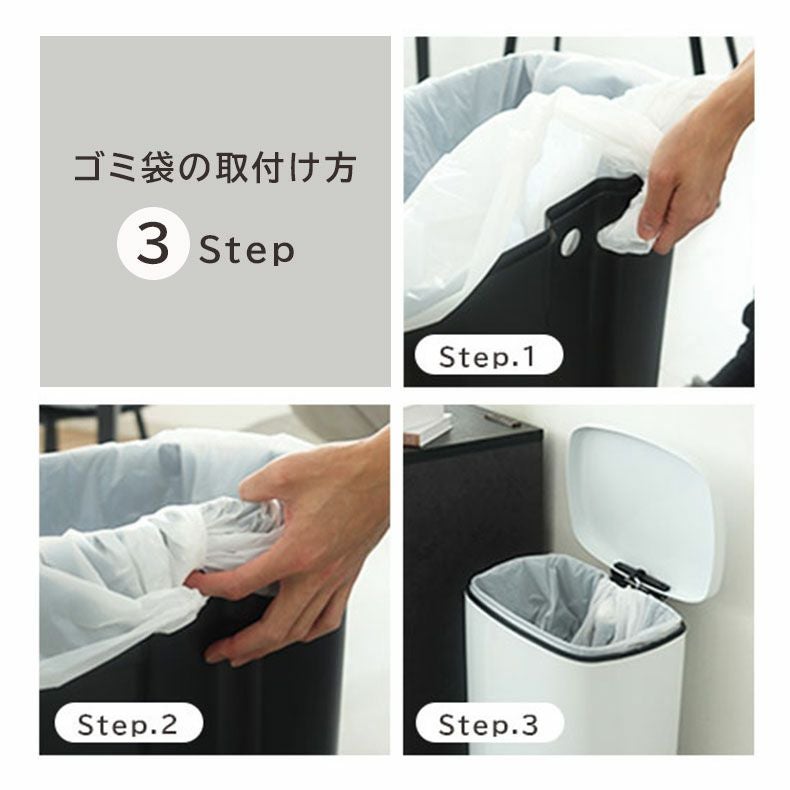 ゴミ袋の取付け方

3 Step

Step.1

Step.2

Step.3