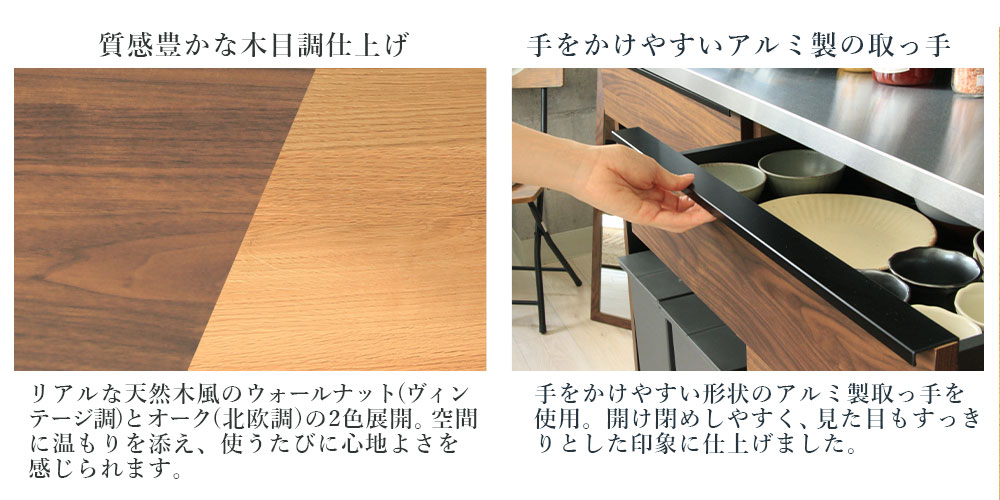 質感豊かな木目調仕上げ

リアルな天然木風のウォールナット(ヴィンテージ調)とオーク(北欧調)の2色展開。空間に温もりを添え、使うたびに心地よさを感じられます。

手をかけやすいアルミ製の取っ手

手をかけやすい形状のアルミ製取っ手を使用。開け閉めしやすく、見た目もすっきりとした印象に仕上げました。