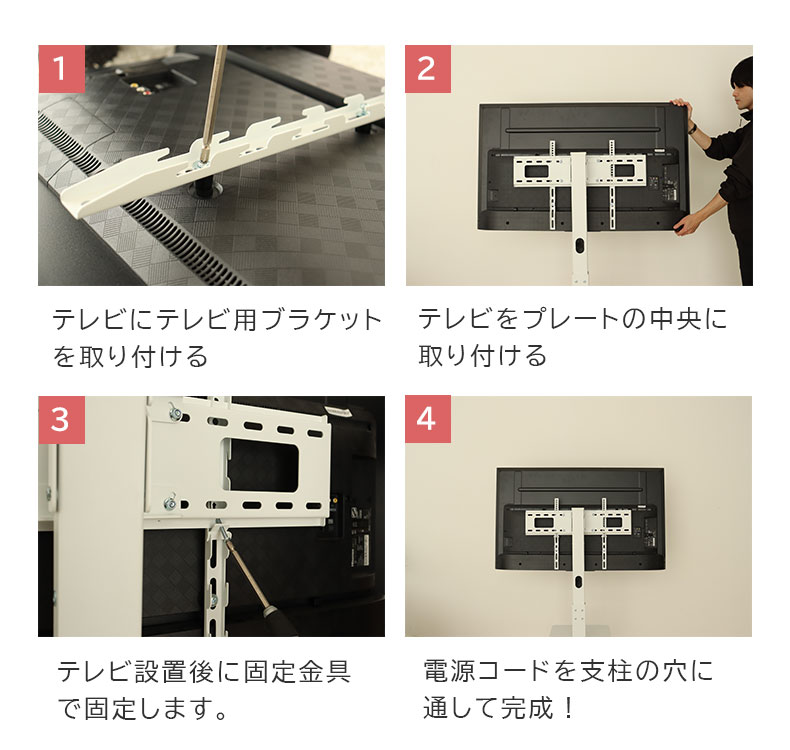 1

テレビにテレビ用ブラケットを取り付ける

2

テレビをプレートの中央に取り付ける

3

テレビ設置後に固定金具で固定します。

4

電源コードを支柱の穴に通して完成！