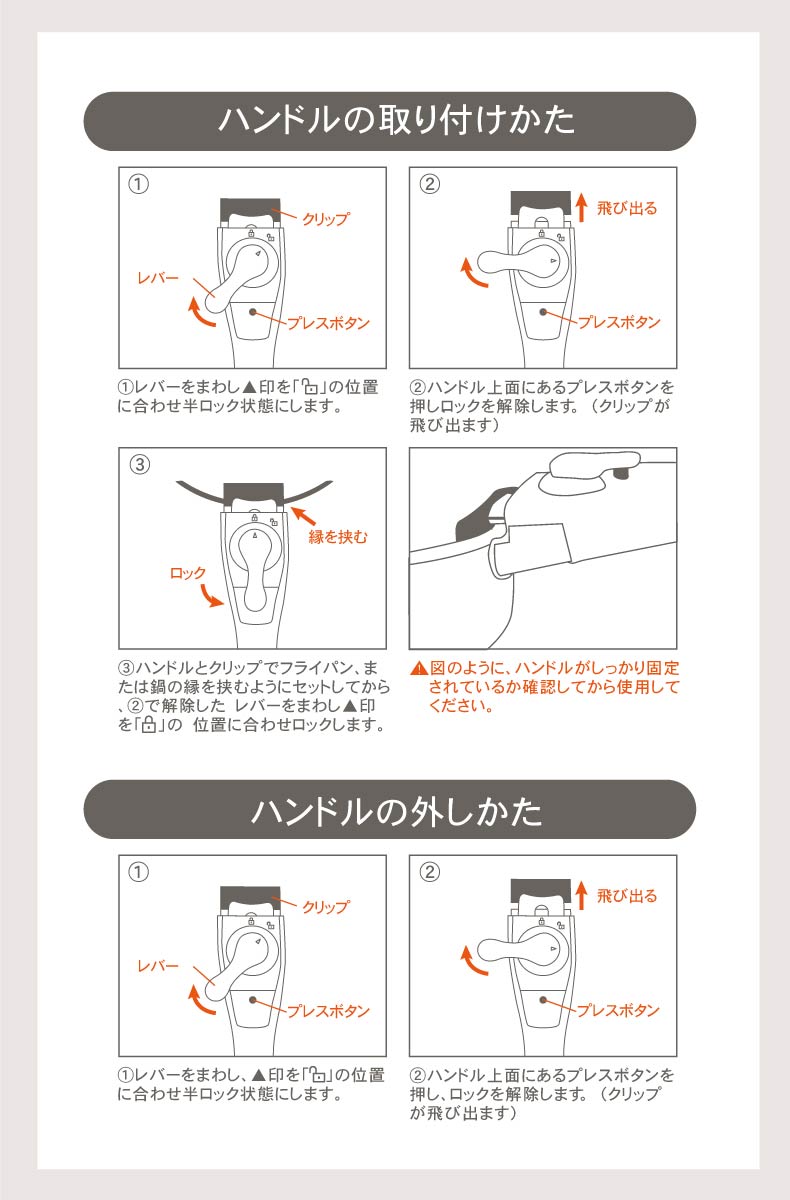 ハンドルの取り付けかた

①

クリップ

レバー

プレスボタン

①レバーをまわし▲印を「🔓」の位置に合わせ半ロック状態にします。

②

飛び出る

プレスボタン

②ハンドル上面にあるプレスボタンを押しロックを解除します。（クリップが飛び出ます）

③

縁を挟む

ロック

③ハンドルとクリップでフライパン、または鍋の縁を挟むようにセットしてから、②で解除した レバーをまわし▲印を「🔒」の 位置に合わせロックします。

▲図のように、ハンドルがしっかり固定されているか確認してから使用してください。

ハンドルの外しかた

①

クリップ

レバー

プレスボタン

①レバーをまわし、▲印を「🔓」の位置に合わせ半ロック状態にします。

②

飛び出る

プレスボタン

②ハンドル上面にあるプレスボタンを押し、ロックを解除します。（クリップが飛び出ます）