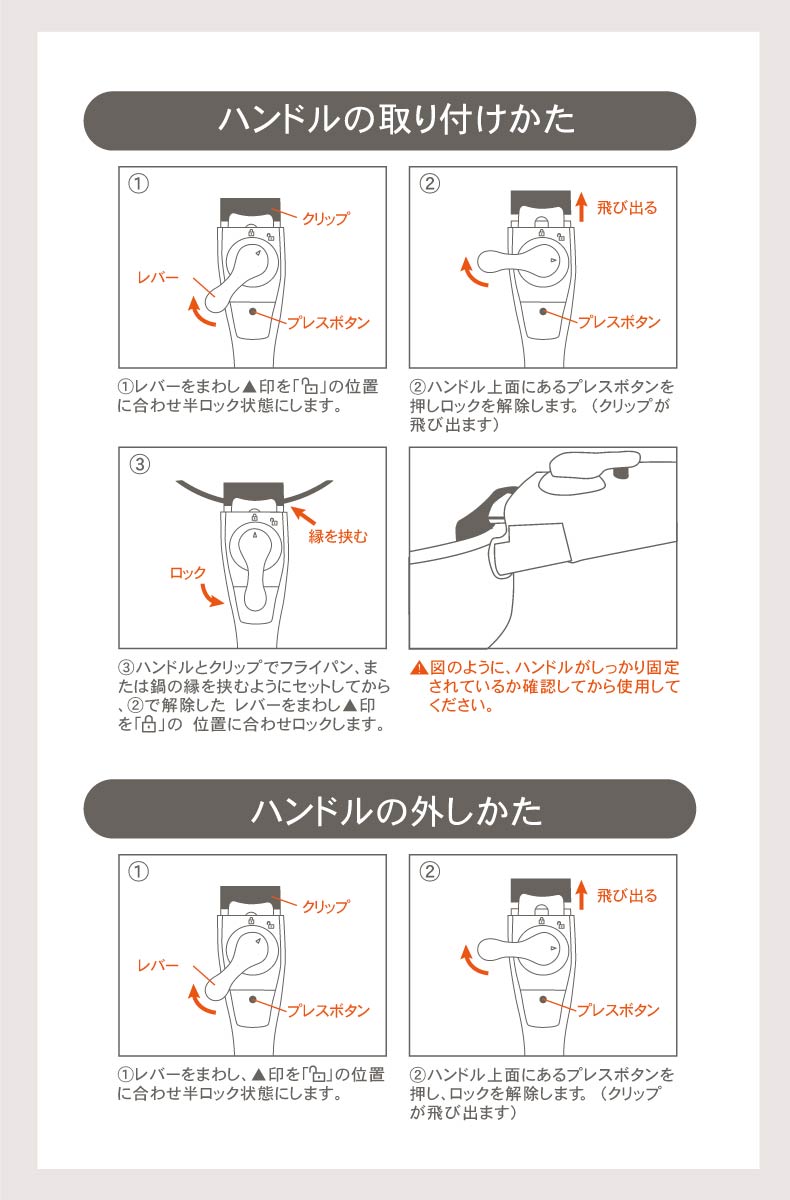 ハンドルの取り付けかた

①

クリップ

レバー

プレスボタン

①レバーをまわし▲印を「🔓」の位置に合わせ半ロック状態にします。

②

飛び出る

プレスボタン

②ハンドル上面にあるプレスボタンを押しロックを解除します。（クリップが飛び出ます）

③

縁を挟む

ロック

③ハンドルとクリップでフライパン、または鍋の縁を挟むようにセットしてから、②で解除した レバーをまわし▲印を「🔒」の 位置に合わせロックします。

▲図のように、ハンドルがしっかり固定されているか確認してから使用してください。

ハンドルの外しかた

①

クリップ

レバー

プレスボタン

①レバーをまわし、▲印を「🔓」の位置に合わせ半ロック状態にします。

②

飛び出る

プレスボタン

②ハンドル上面にあるプレスボタンを押し、ロックを解除します。（クリップが飛び出ます）