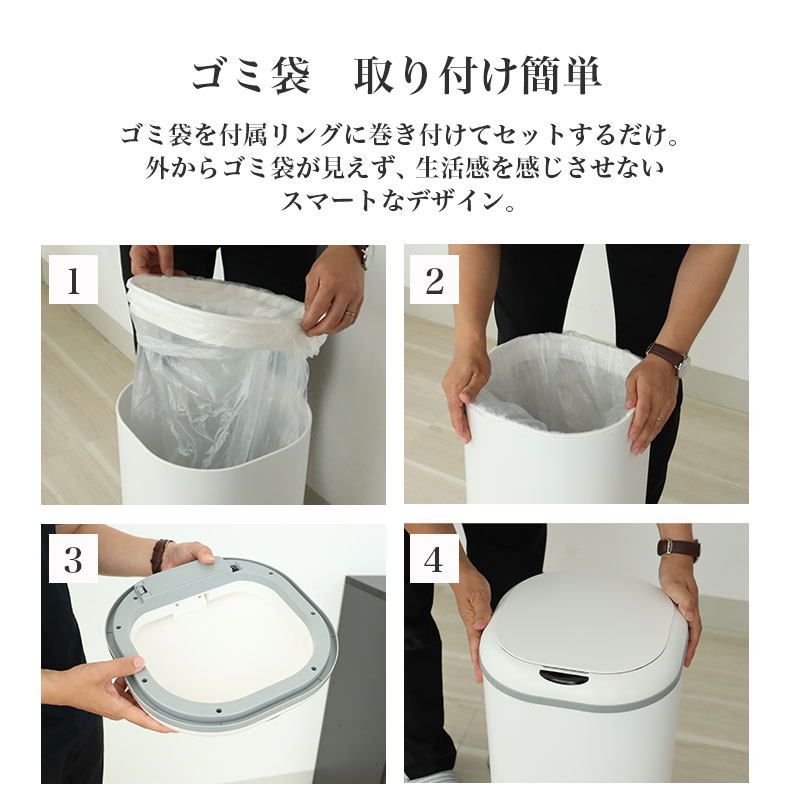 ゴミ袋　取り付け簡単

ゴミ袋を付属リングに巻き付けてセットするだけ。
外からゴミ袋が見えず、生活感を感じさせない
スマートなデザイン。

1

2

3

4