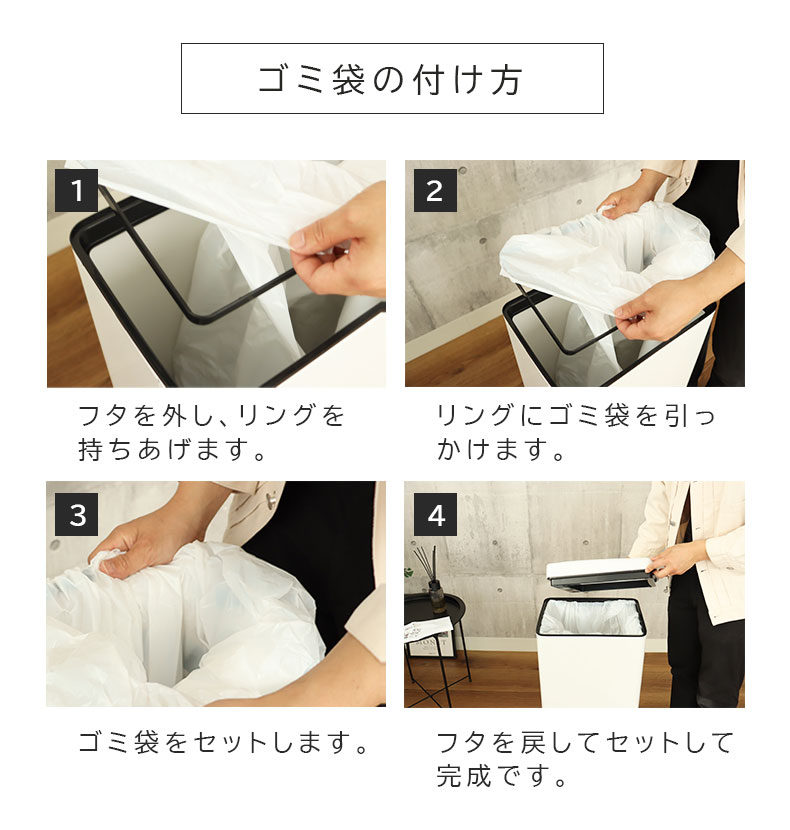 ゴミ袋の付け方

1

フタを外し、リングを持ちあげます。

2

リングにゴミ袋を引っかけます。

3

ゴミ袋をセットします。

4

フタを戻してセットして完成です。