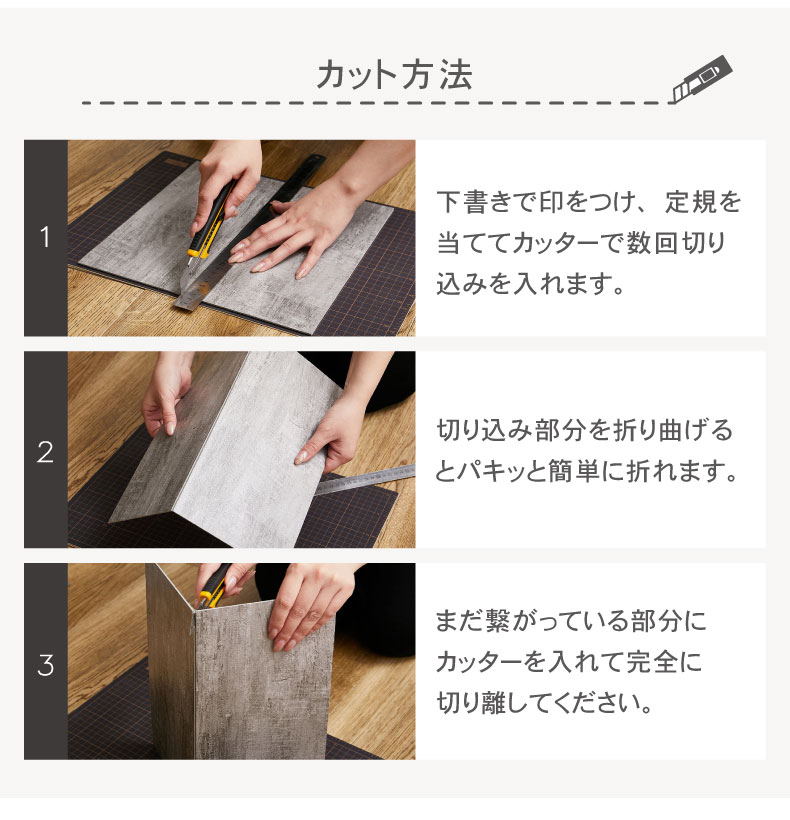 カット方法

1

下書きで印をつけ、定規を当ててカッターで数回切り込みを入れます。

2

切り込み部分を折り曲げるとパキッと簡単に折れます。

3

まだ繋がっている部分にカッターを入れて完全に切り離してください。